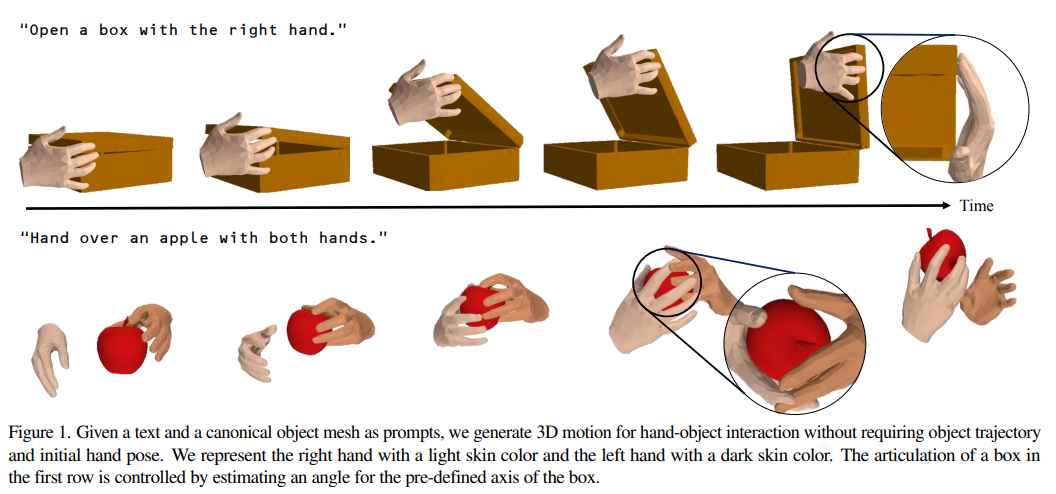 "Open a box with the right hand."

Time

"Hand over an apple with both hands."

Figure 1. Given a text and a canonical object mesh as prompts, we generate 3D motion for hand-object interaction without requiring object trajectory and initial hand pose. We represent the right hand with a light skin color and the left hand with a dark skin color. The articulation of a box in the first row is controlled by estimating an angle for the pre-defined axis of the box.